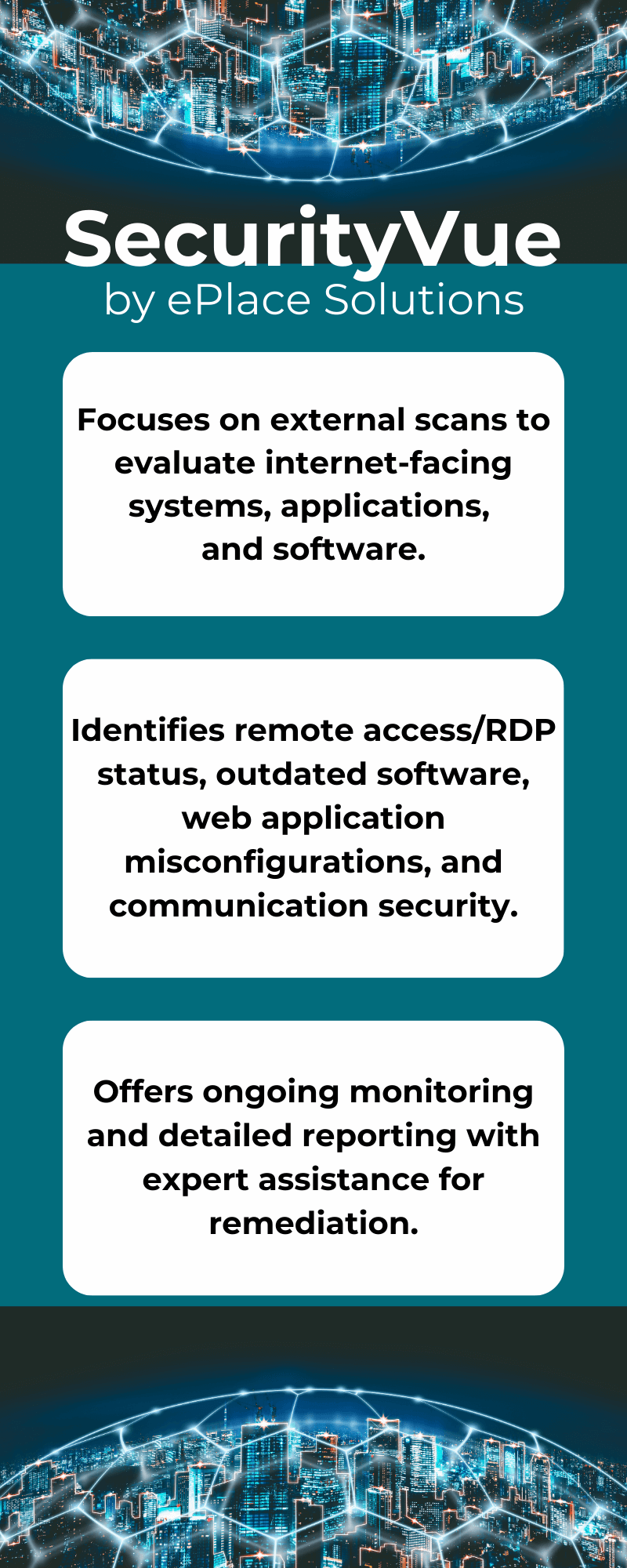 SecurityVue
by ePlace Solutions

Focuses on external scans to evaluate internet-facing systems, applications, and software.

Identifies remote access/RDP status, outdated software, web application misconfigurations, and communication security.

Offers ongoing monitoring and detailed reporting with expert assistance for remediation.